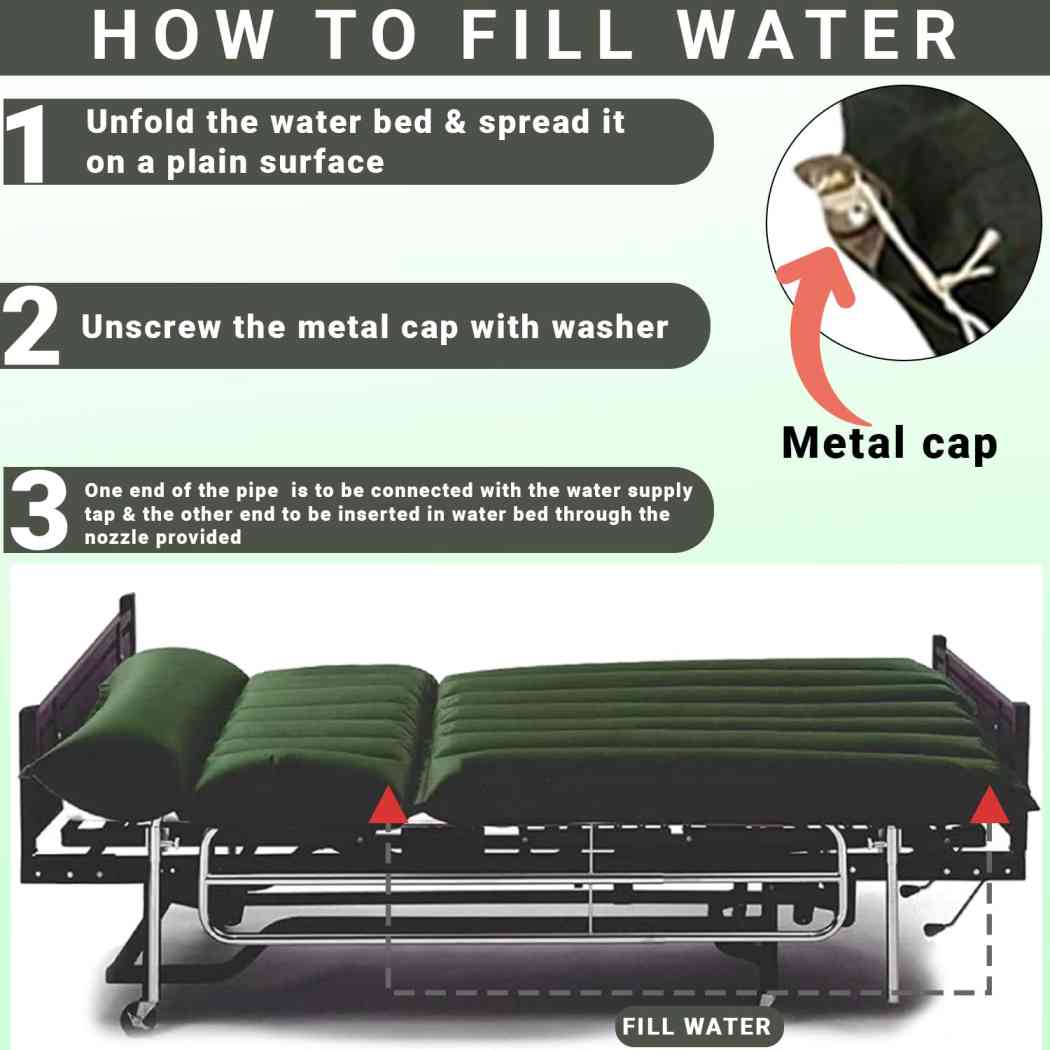 HOW TO FILL WATER

1 Unfold the water bed & spread it on a plain surface

2 Unscrew the metal cap with washer

Metal cap

3 One end of the pipe is to be connected with the water supply tap & the other end to be inserted in water bed through the nozzle provided

FILL WATER